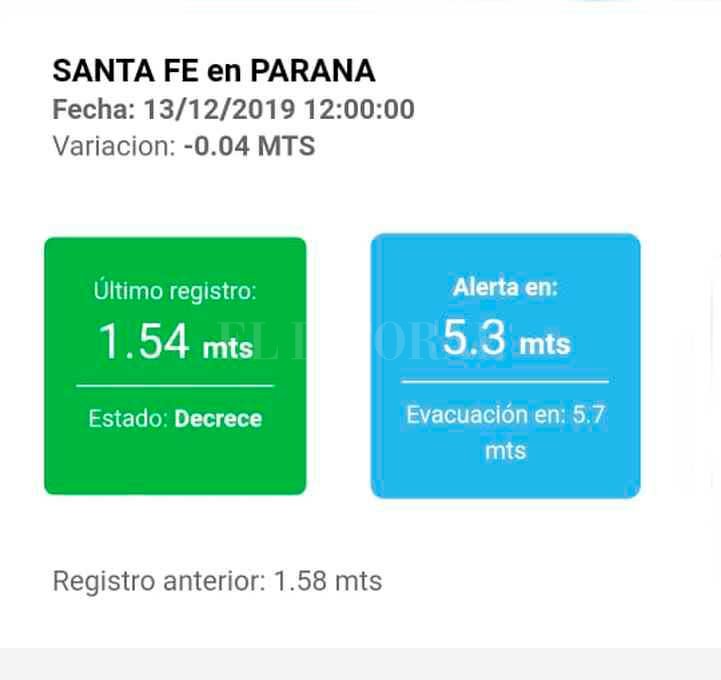 SANTA FE en PARANA
Fecha: 13/12/2019 12:00:00
Variacion: -0.04 MTS

Último registro:
1.54 mts
Estado: Decrece

Alerta en:
5.3 mts
Evacuación en: 5.7 mts

EL LITORAL

Registro anterior: 1.58 mts